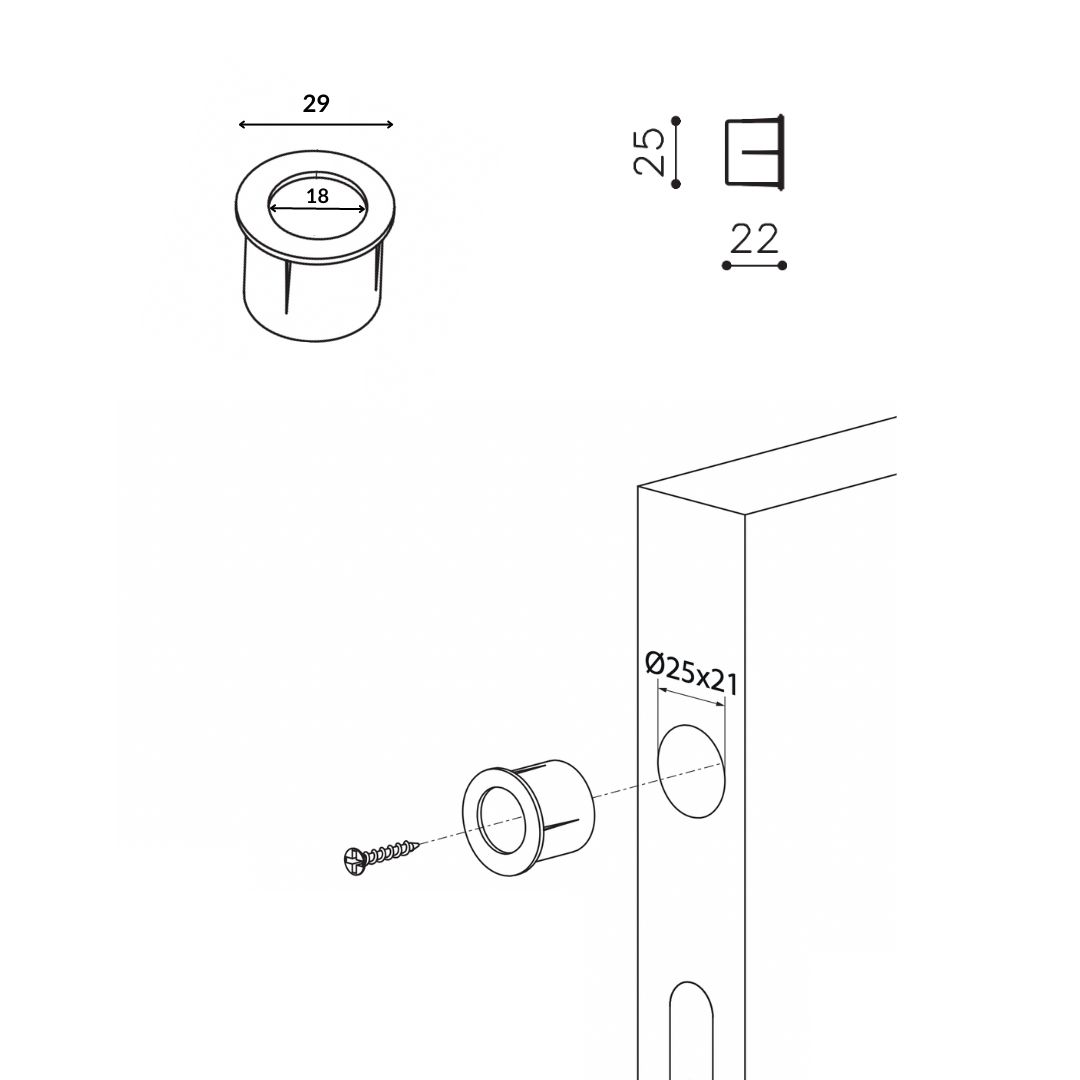 29

18

25

22

Ø25x21