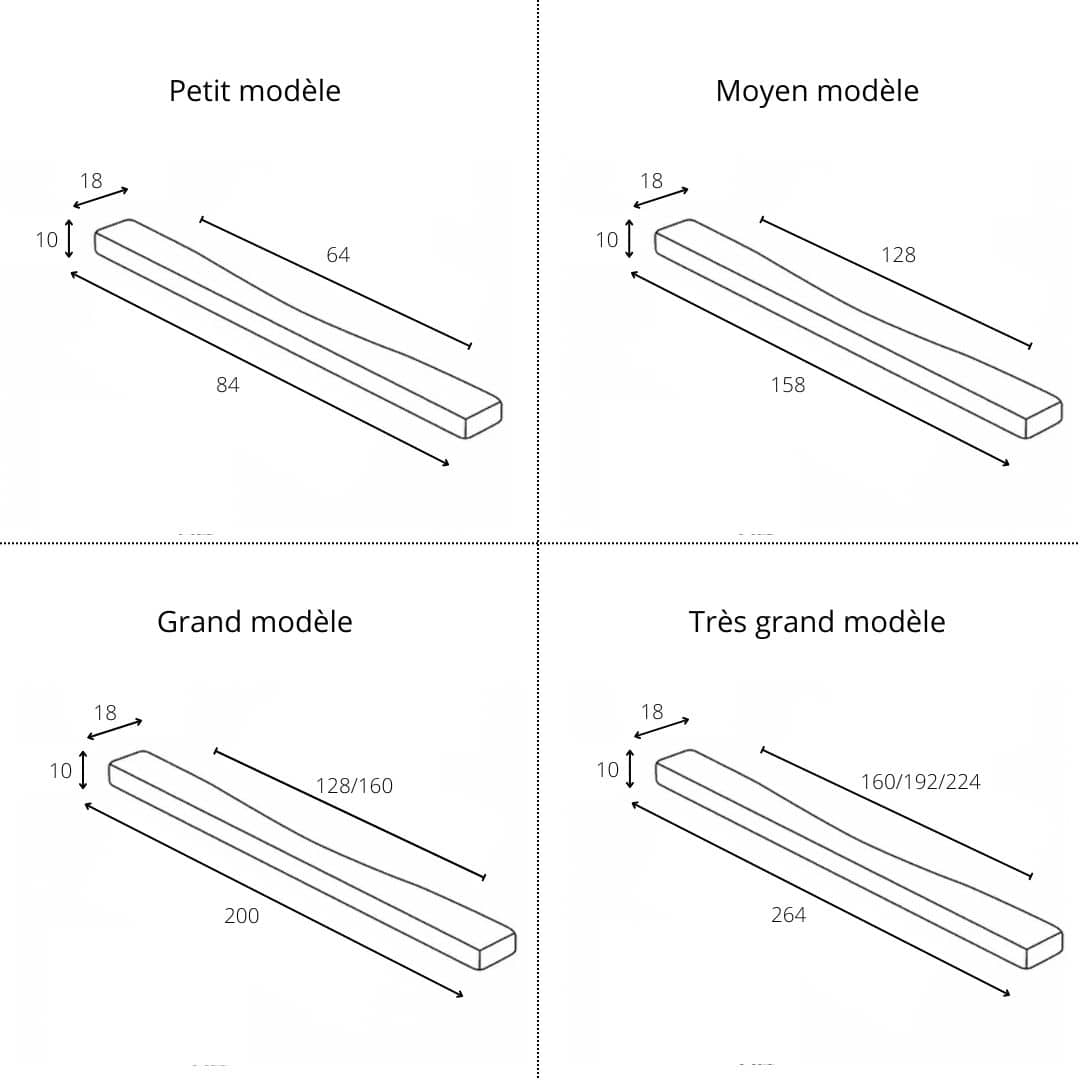 Petit modèle

18
10
64
84

Moyen modèle

18
10
128
158

Grand modèle

18
10
128/160
200

Très grand modèle

18
10
160/192/224
264